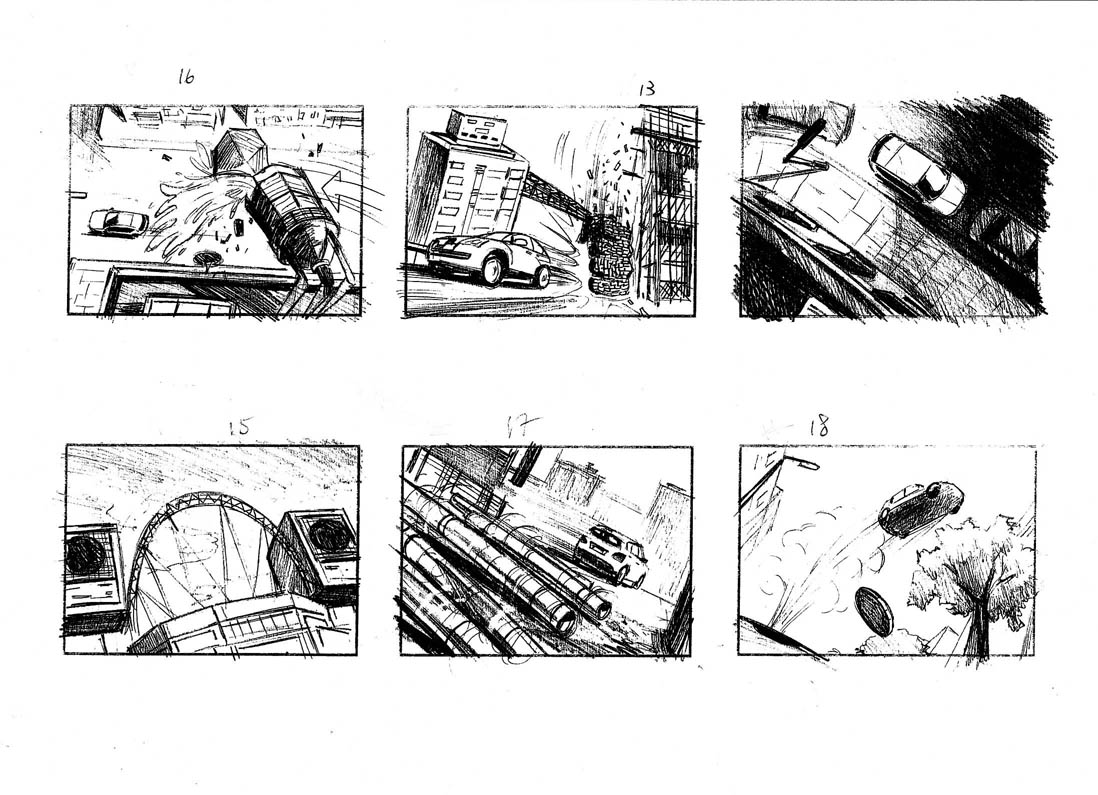 16

13

15

17

18